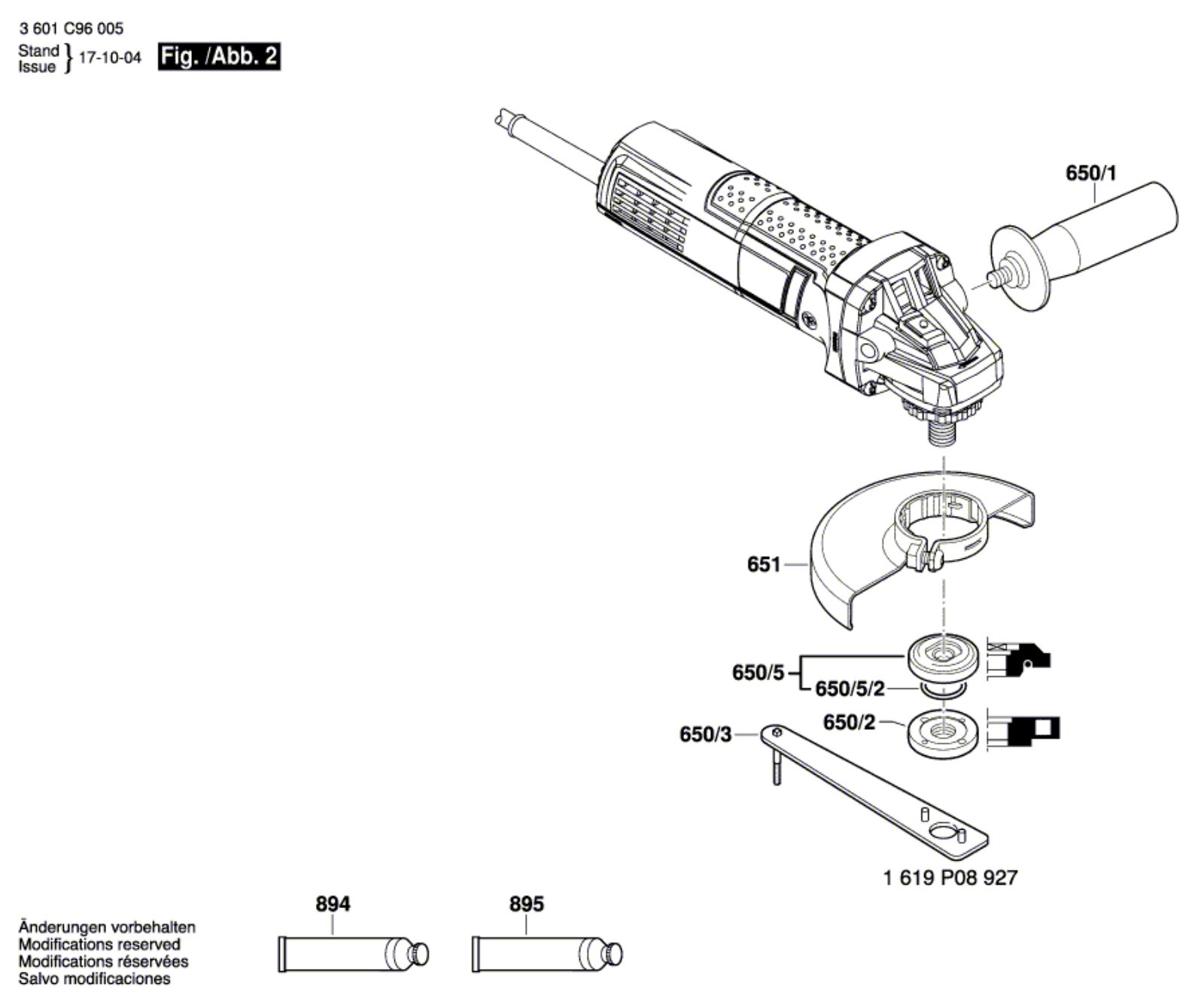 3 601 C96 005
Stand
Issue } 17-10-04 Fig. /Abb. 2

650/1

651

650/5
650/5/2

650/2

650/3

1 619 P08 927

894

895

Änderungen vorbehalten
Modifications reserved
Modifications réservées
Salvo modificaciones